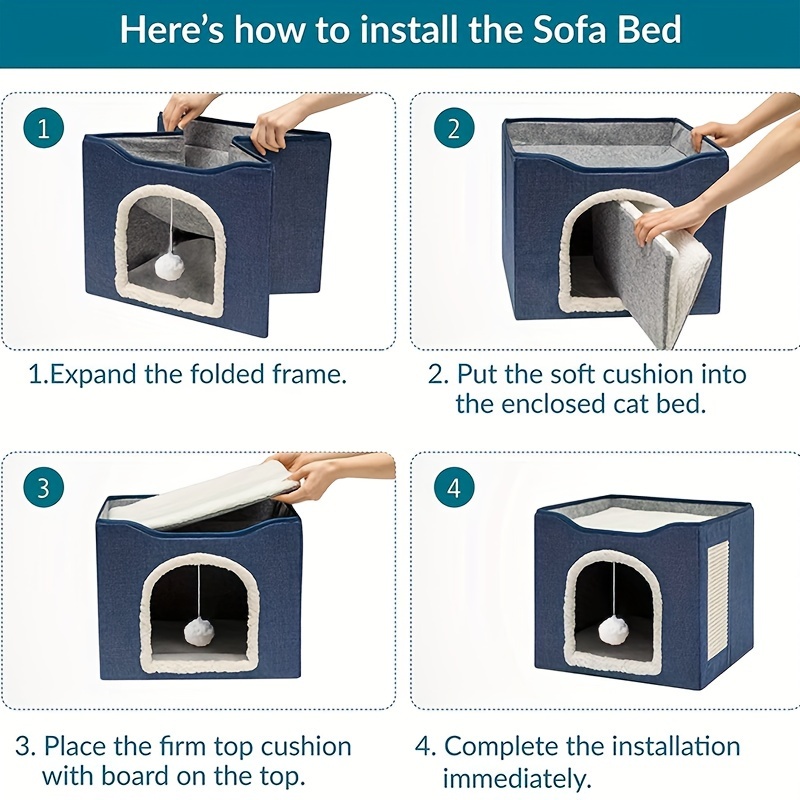 Here's how to install the Sofa Bed

1

1.Expand the folded frame.

2

2. Put the soft cushion into the enclosed cat bed.

3

3. Place the firm top cushion with board on the top.

4

4. Complete the installation immediately.