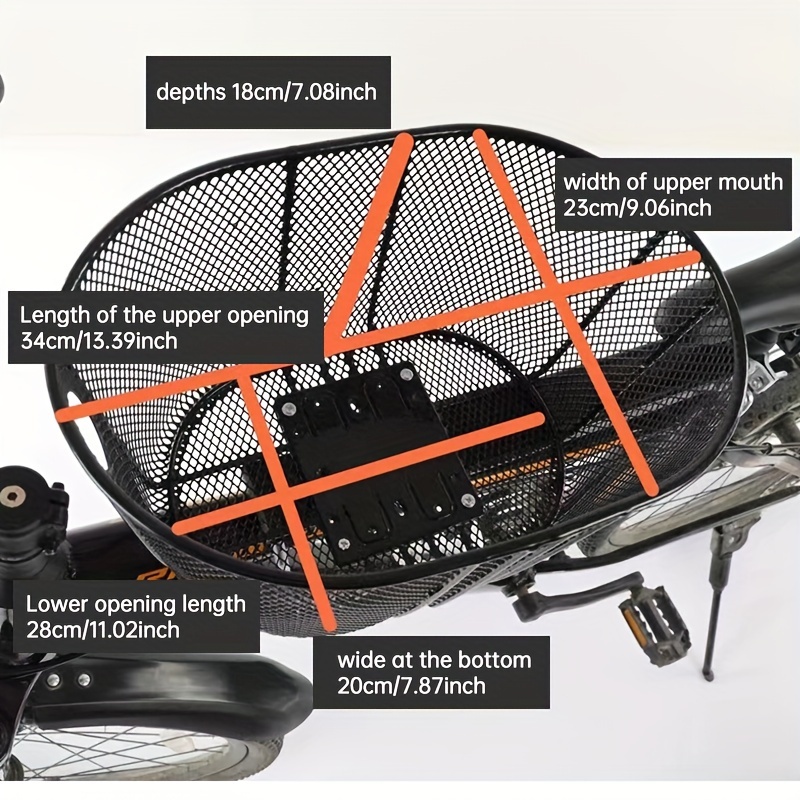 depths 18cm/7.08inch

width of upper mouth
23cm/9.06inch

Length of the upper opening
34cm/13.39inch

Lower opening length
28cm/11.02inch

wide at the bottom
20cm/7.87inch