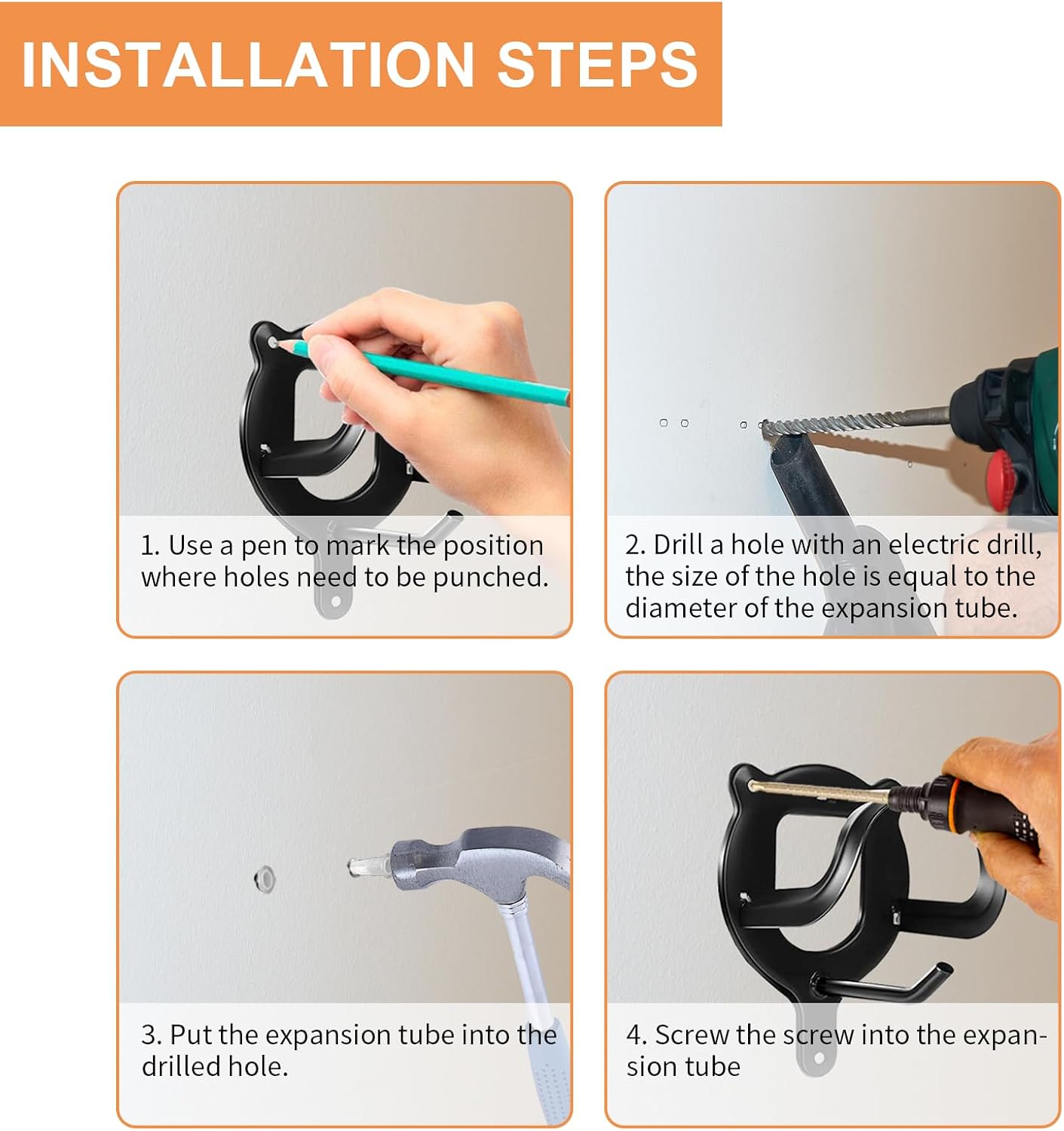 INSTALLATION STEPS

1. Use a pen to mark the position where holes need to be punched.

2. Drill a hole with an electric drill, the size of the hole is equal to the diameter of the expansion tube.

3. Put the expansion tube into the drilled hole.

4. Screw the screw into the expansion tube