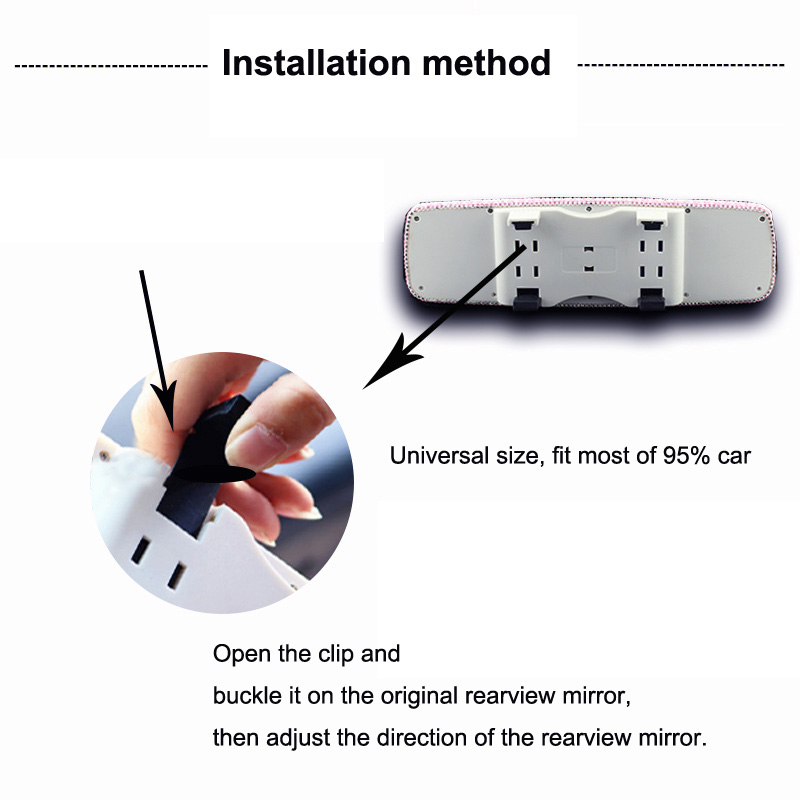 Installation method

Universal size, fit most of 95% car

Open the clip and
buckle it on the original rearview mirror,
then adjust the direction of the rearview mirror.