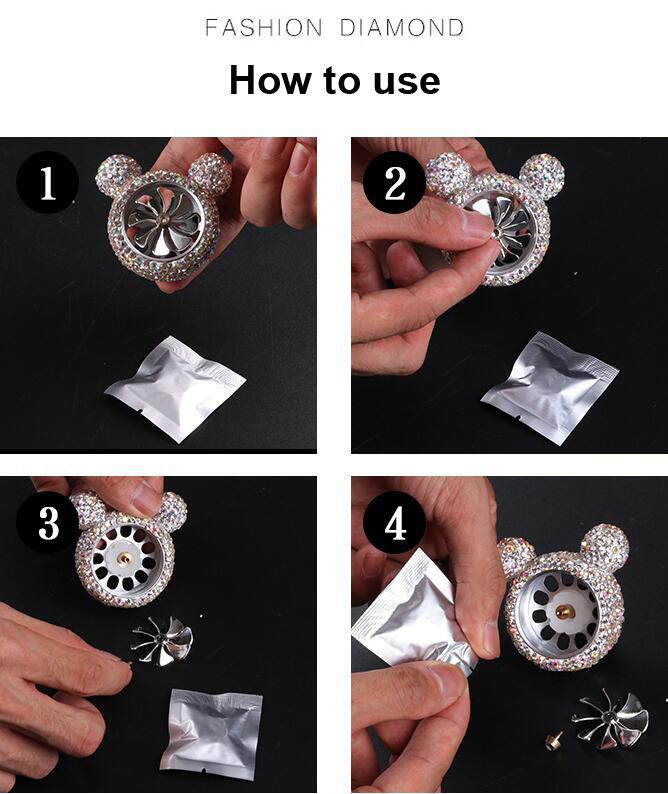 FASHION DIAMOND

How to use

1

2

3

4