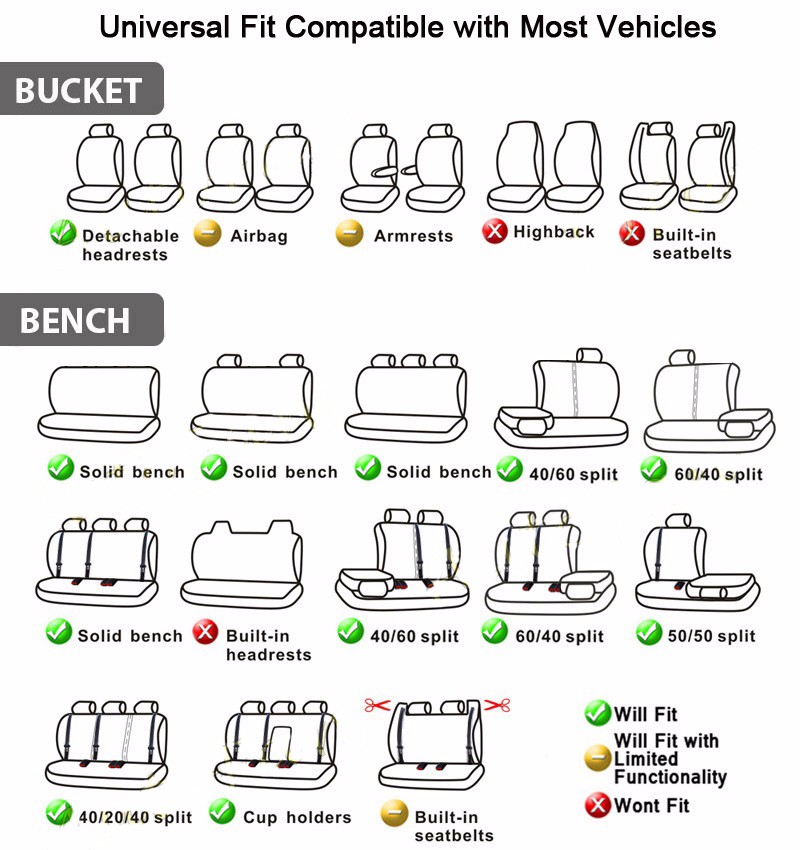 Universal Fit Compatible with Most Vehicles

BUCKET

Detachable headrests

Airbag

Armrests

Highback

Built-in seatbelts

BENCH

Solid bench

Solid bench

Solid bench

40/60 split

60/40 split

Solid bench

Built-in headrests

40/60 split

60/40 split

50/50 split

40/20/40 split

Cup holders

Built-in seatbelts

Will Fit

Will Fit with Limited Functionality

Wont Fit